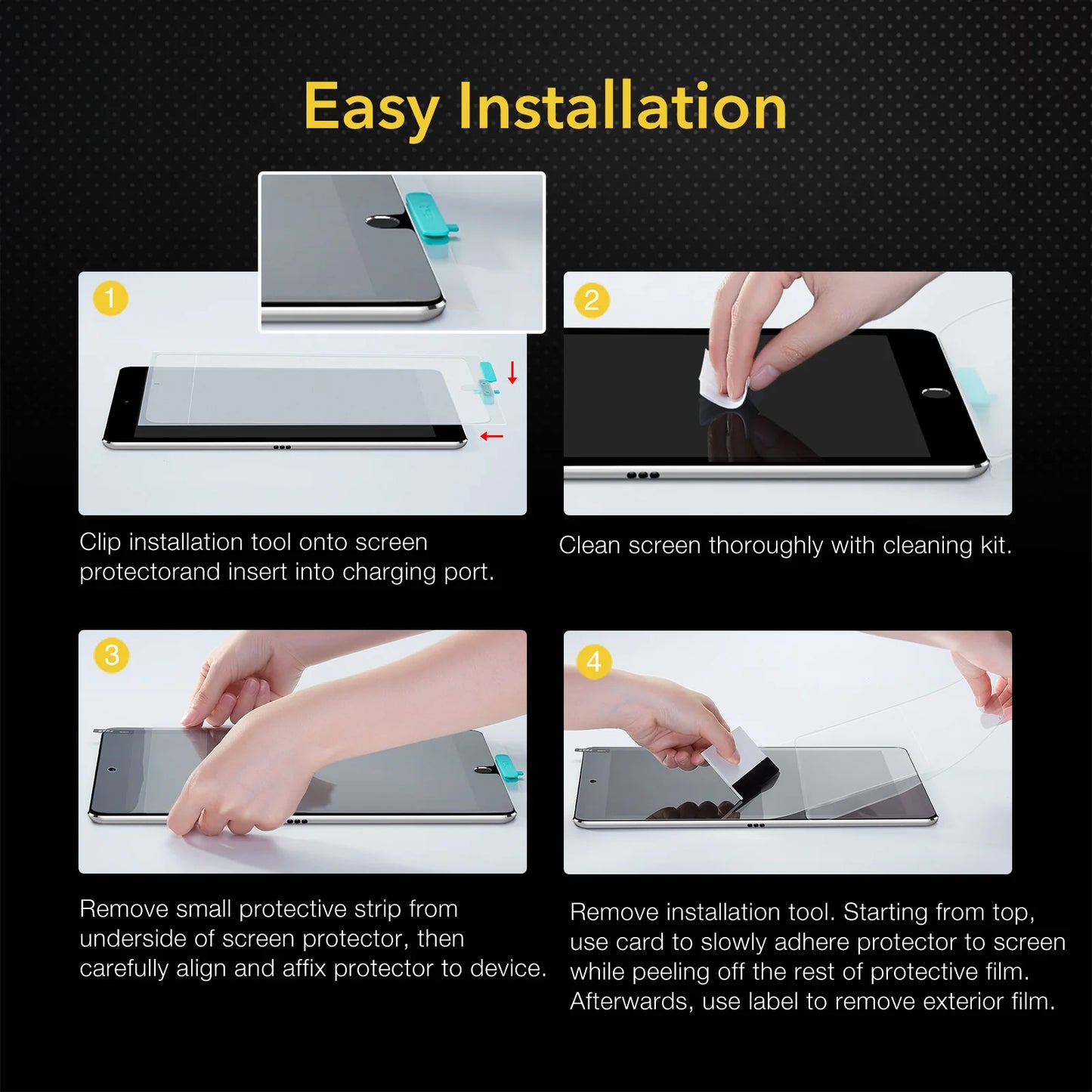 Easy Installation

1

Clip installation tool onto screen protectorand insert into charging port.

2

Clean screen thoroughly with cleaning kit.

3

Remove small protective strip from underside of screen protector, then carefully align and affix protector to device.

4

Remove installation tool. Starting from top, use card to slowly adhere protector to screen while peeling off the rest of protective film. Afterwards, use label to remove exterior film.