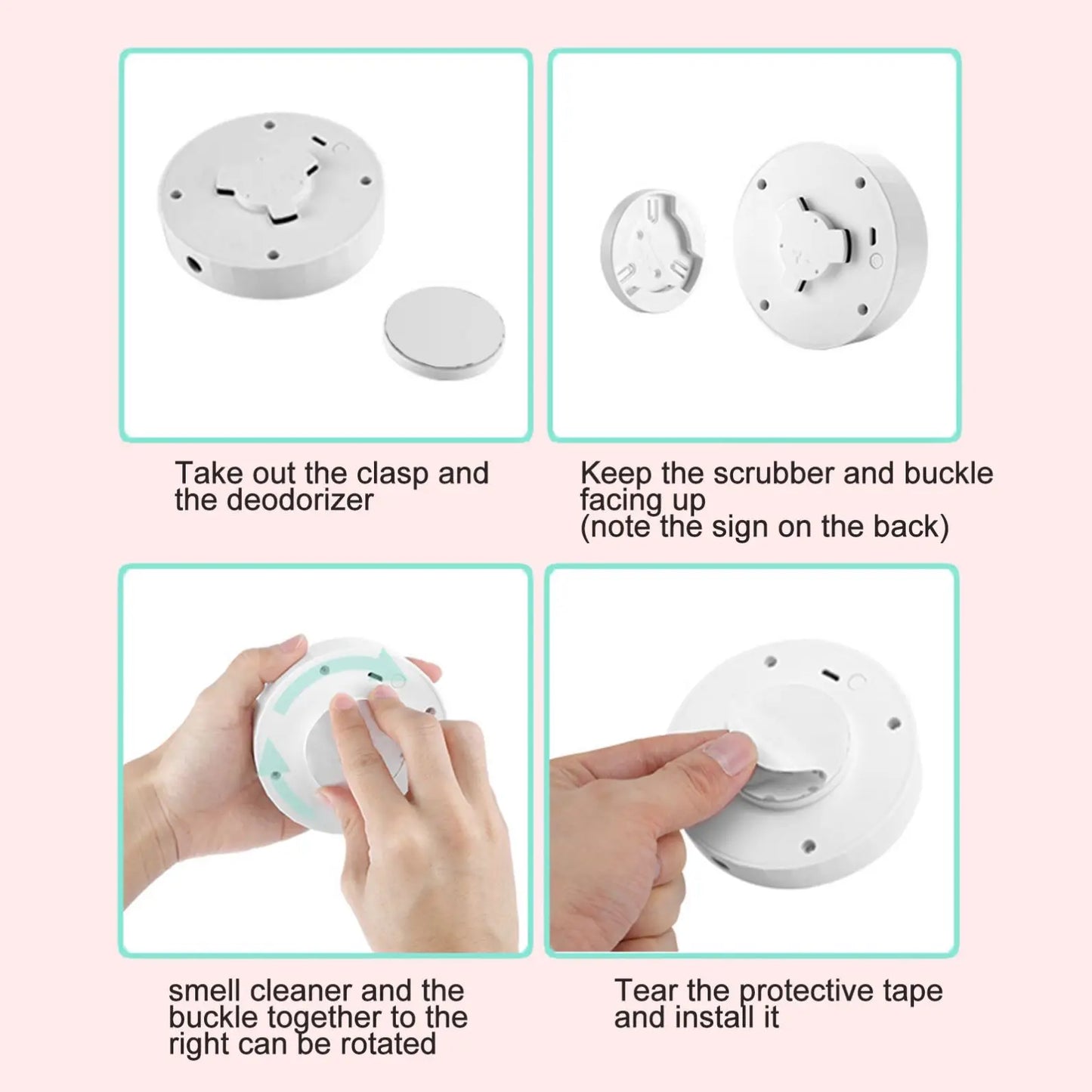 Take out the clasp and the deodorizer

Keep the scrubber and buckle facing up
(note the sign on the back)

smell cleaner and the buckle together to the right can be rotated

Tear the protective tape and install it