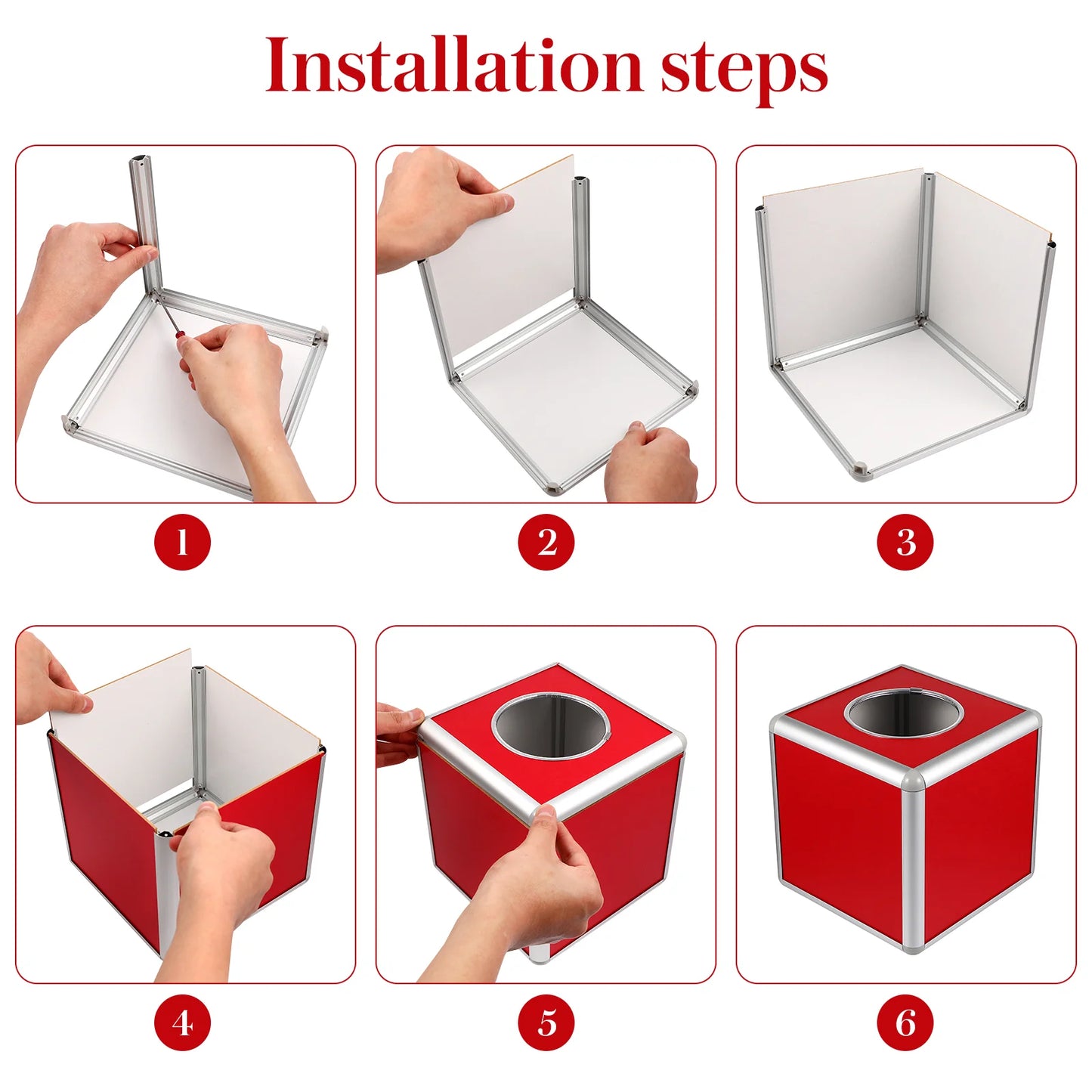 Installation steps

1

2

3

4

5

6