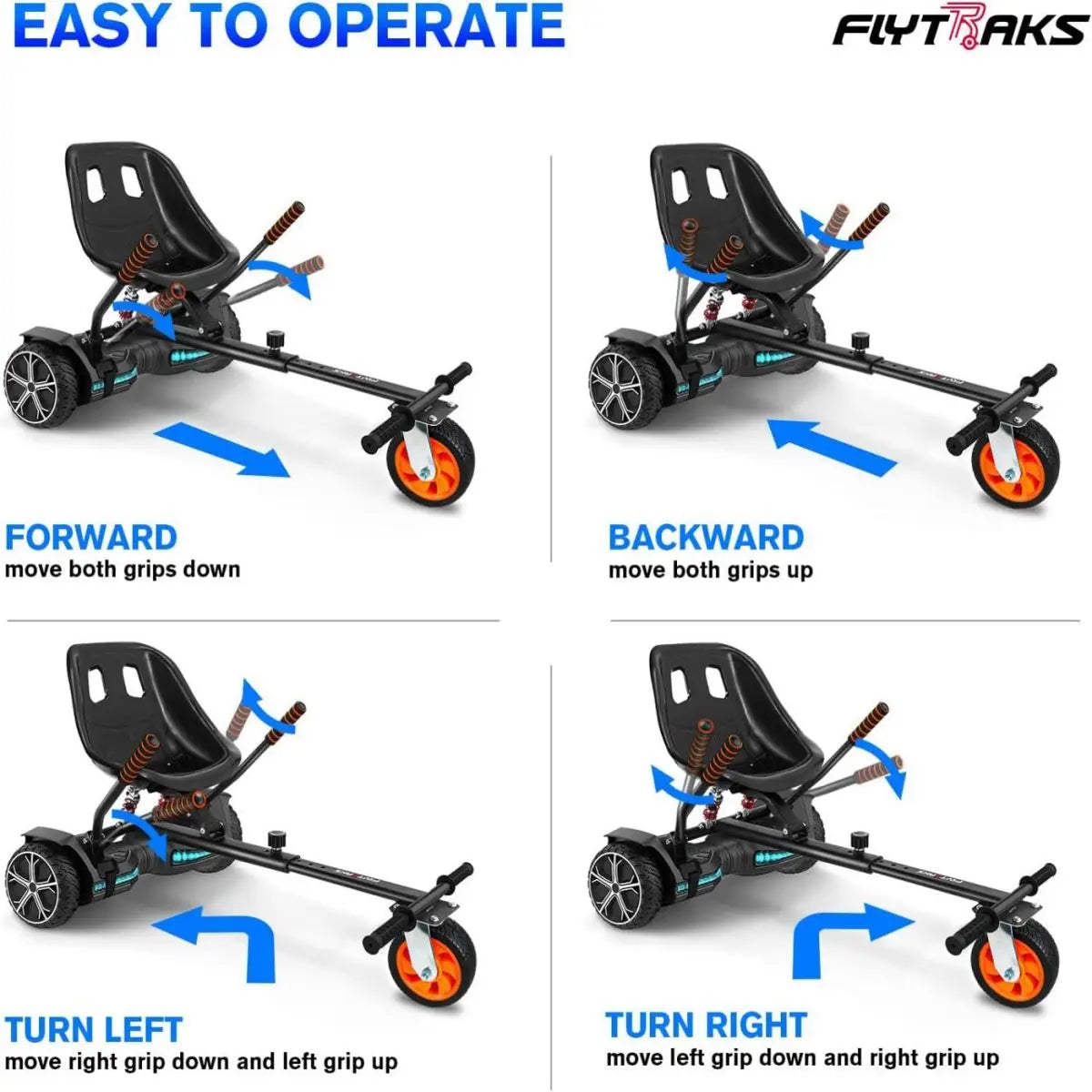 EASY TO OPERATE

FLYTRAKS

FORWARD
move both grips down

BACKWARD
move both grips up

TURN LEFT
move right grip down and left grip up

TURN RIGHT
move left grip down and right grip up