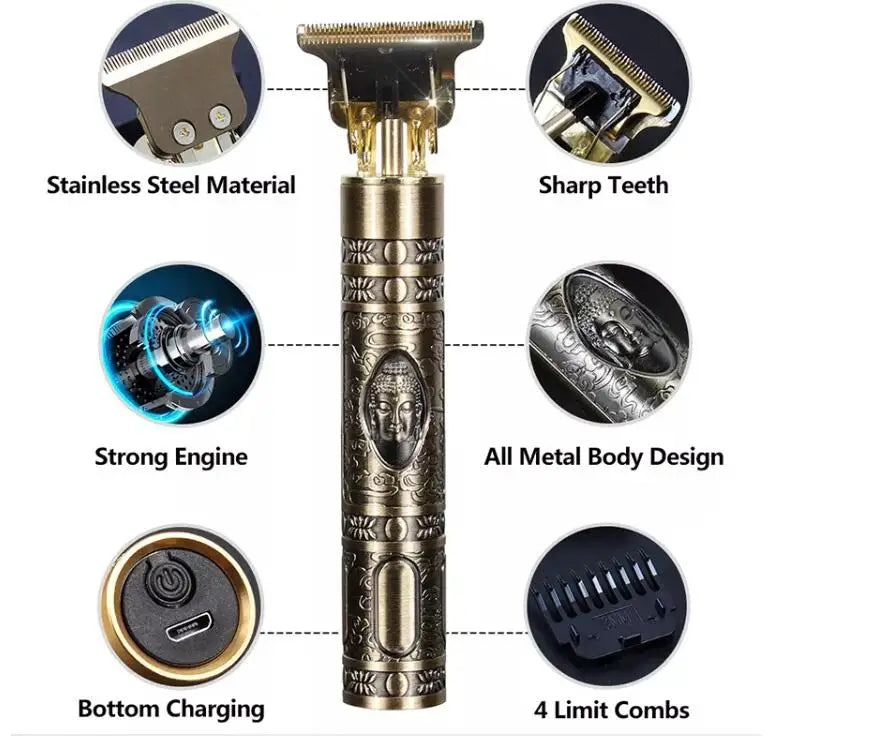 Stainless Steel Material

Sharp Teeth

Strong Engine

All Metal Body Design

Bottom Charging

4 Limit Combs