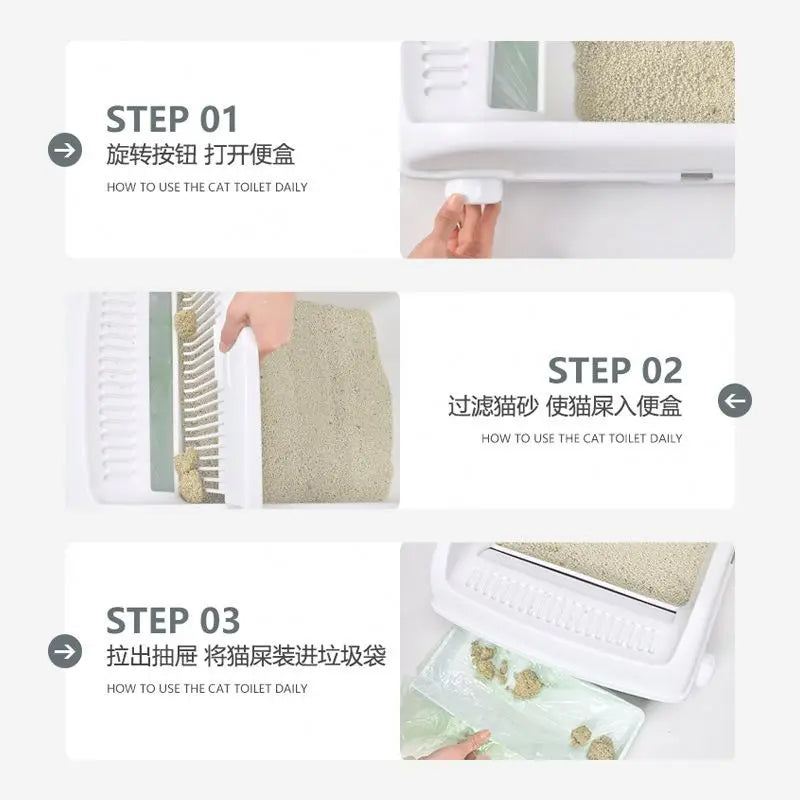 STEP 01
旋转按钮 打开便盒
HOW TO USE THE CAT TOILET DAILY

STEP 02
过滤猫砂 使猫屎入便盒
HOW TO USE THE CAT TOILET DAILY

STEP 03
拉出抽屉 将猫屎装进垃圾袋
HOW TO USE THE CAT TOILET DAILY