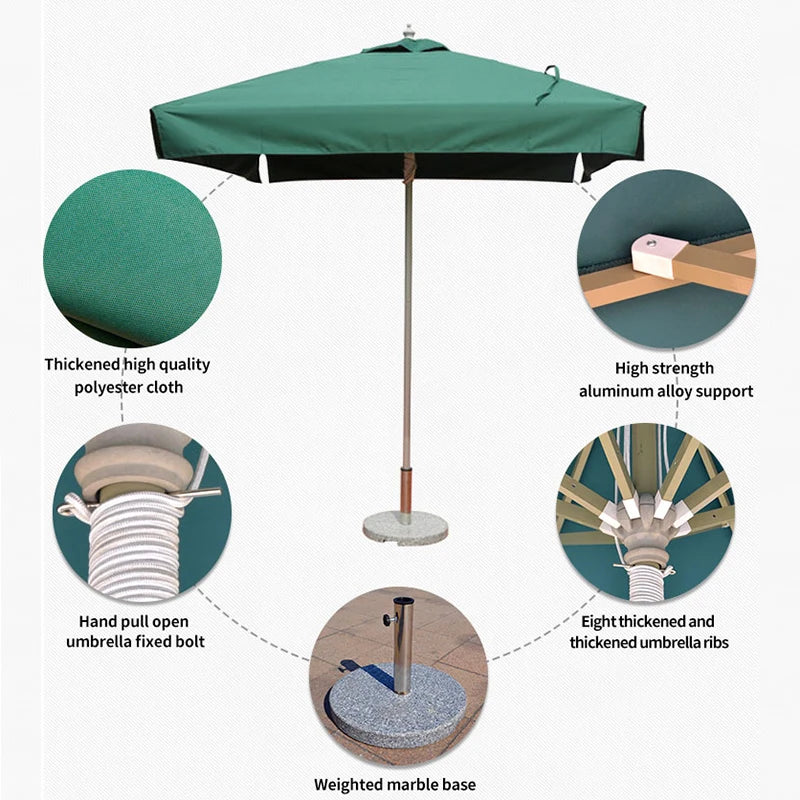 Thickened high quality polyester cloth

High strength aluminum alloy support

Hand pull open umbrella fixed bolt

Eight thickened and thickened umbrella ribs

Weighted marble base