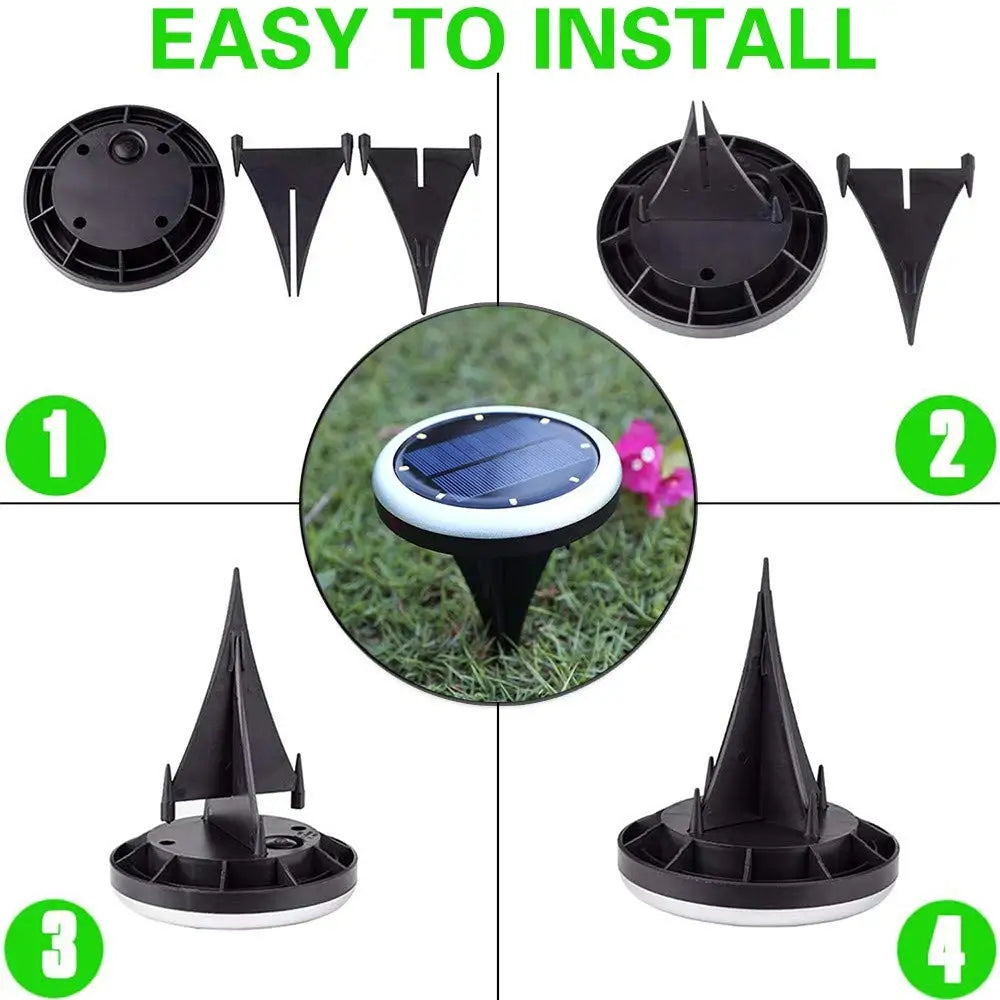 EASY TO INSTALL

1

2

3

4