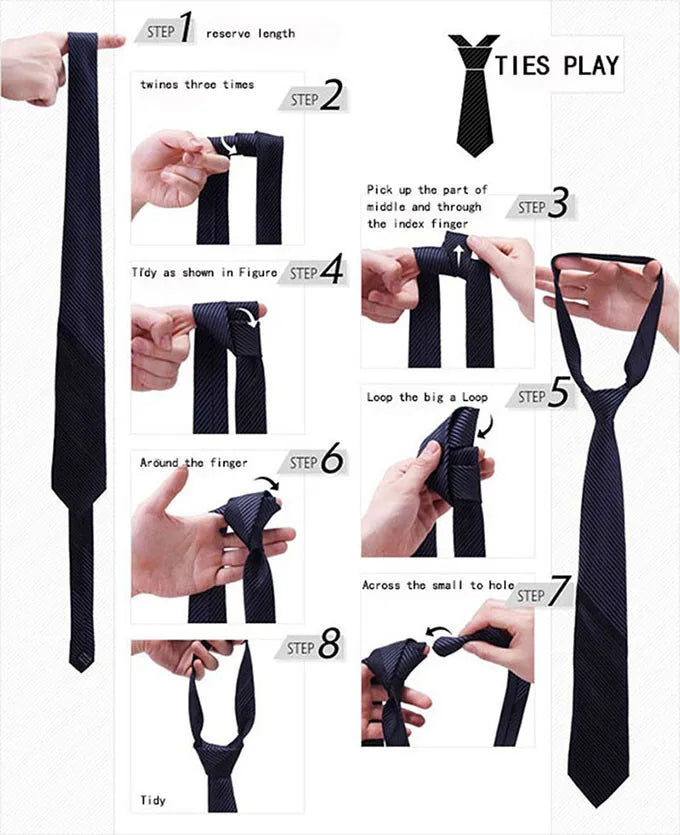 STEP 1 reserve length

TIES PLAY

twines three times

STEP 2

Pick up the part of middle and through the index finger

STEP 3

Tidy as shown in Figure

STEP 4

Loop the big a Loop

STEP 5

Around the finger

STEP 6

Across the small to hole

STEP 7

STEP 8

Tidy