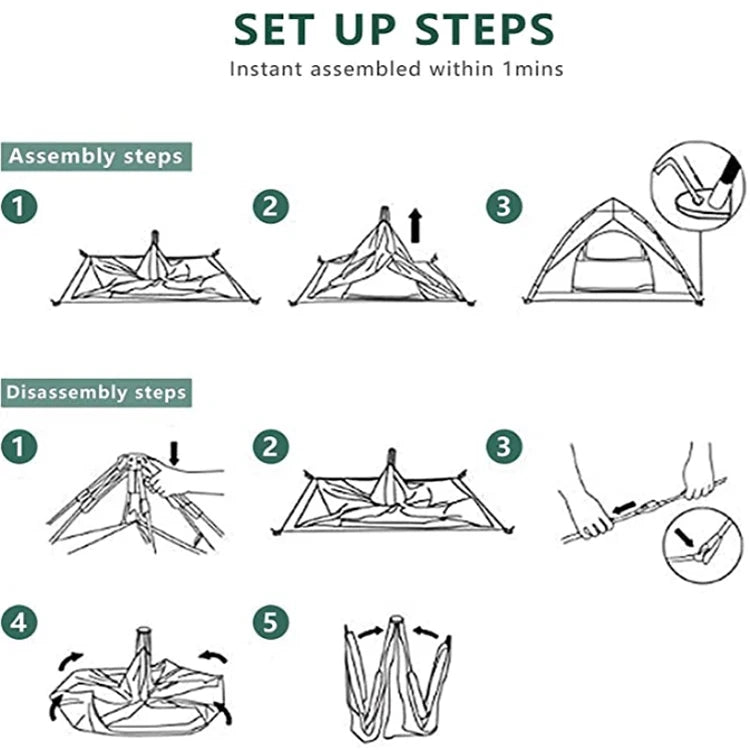 SET UP STEPS
Instant assembled within 1mins

Assembly steps

1

2

3

Disassembly steps

1

2

3

4

5