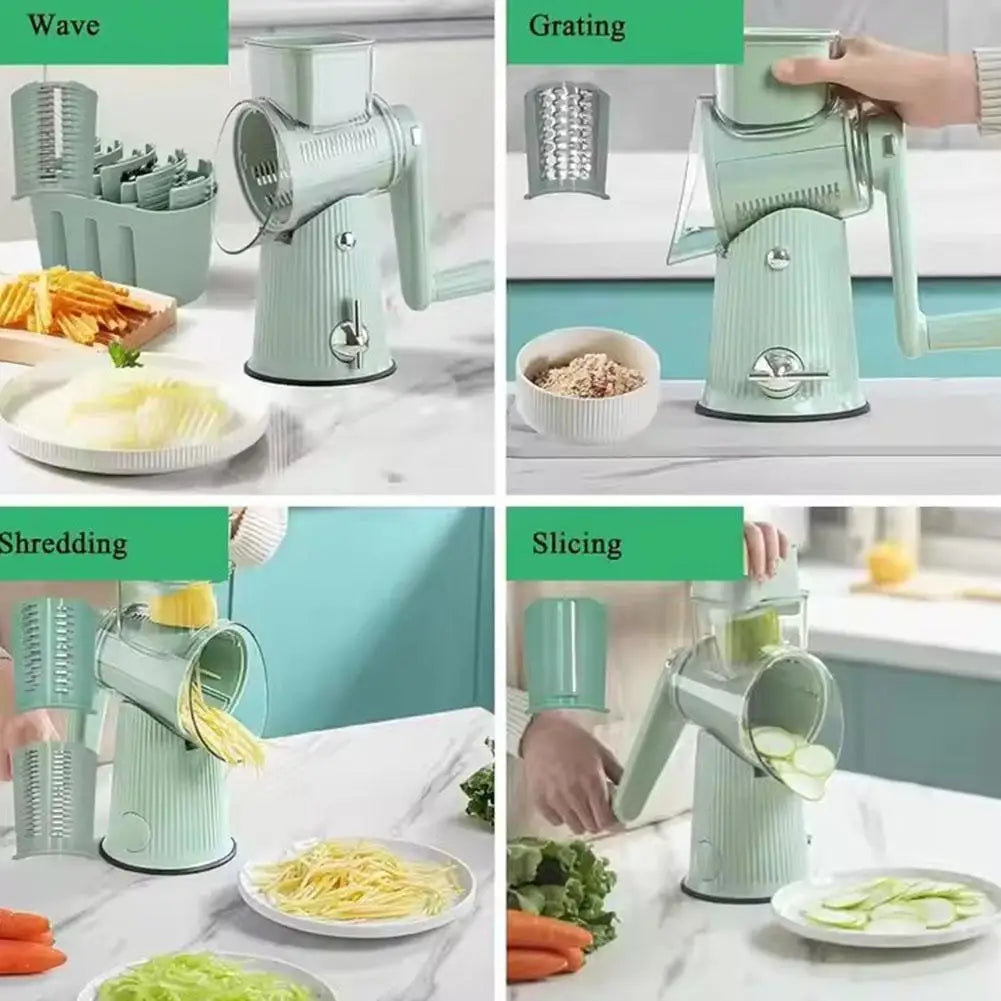 Wave

Grating

Shredding

Slicing