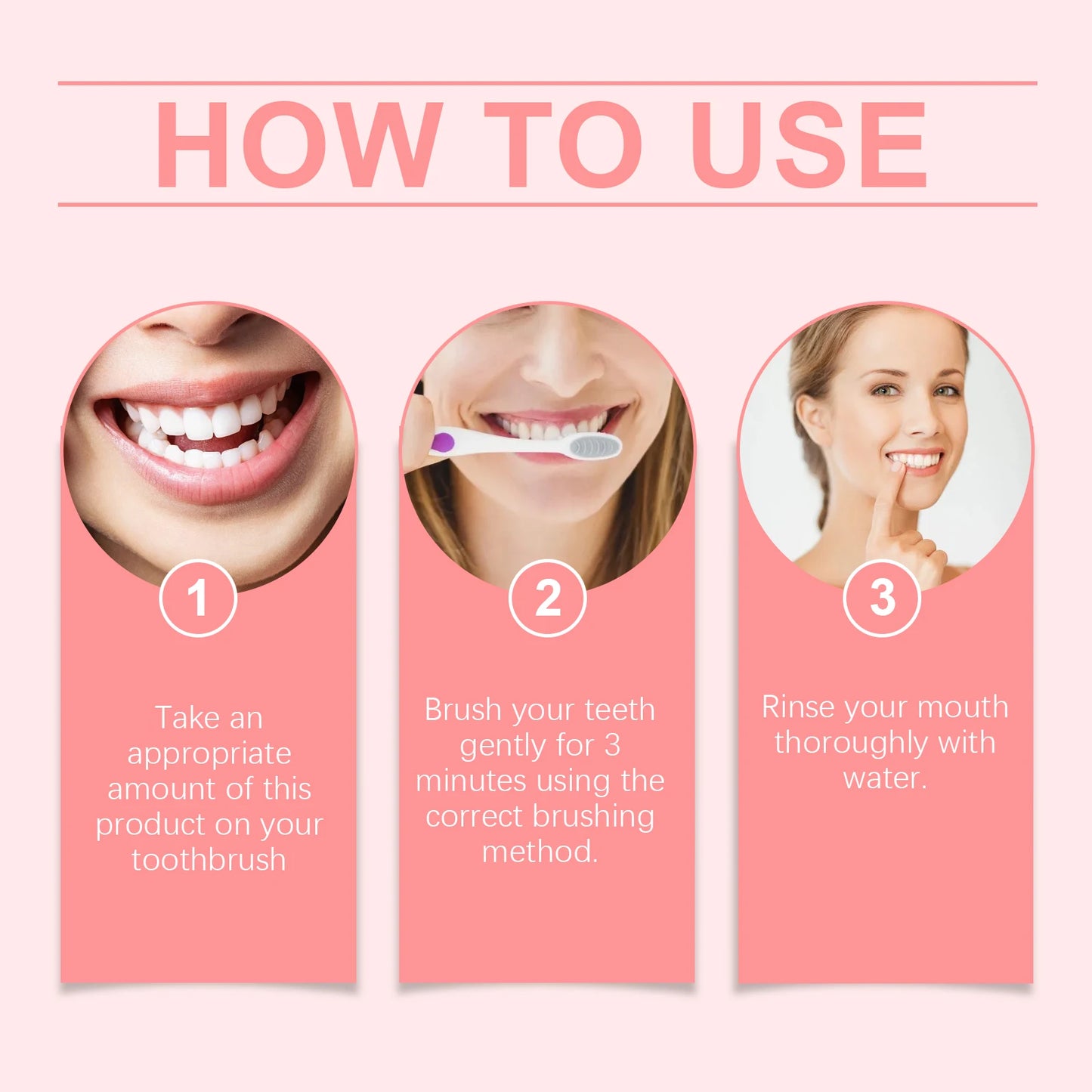 HOW TO USE

1

Take an appropriate amount of this product on your toothbrush

2

Brush your teeth gently for 3 minutes using the correct brushing method.

3

Rinse your mouth thoroughly with water.