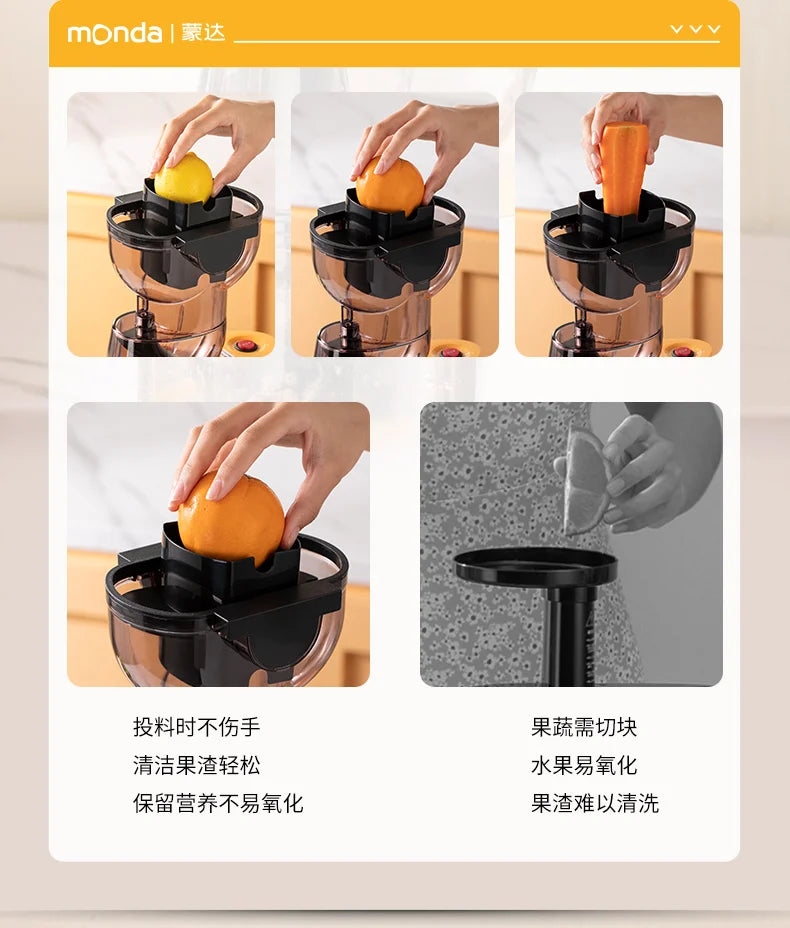 monda | 蒙达

投料时不伤手
清洁果渣轻松
保留营养不易氧化

果蔬需切块
水果易氧化
果渣难以清洗