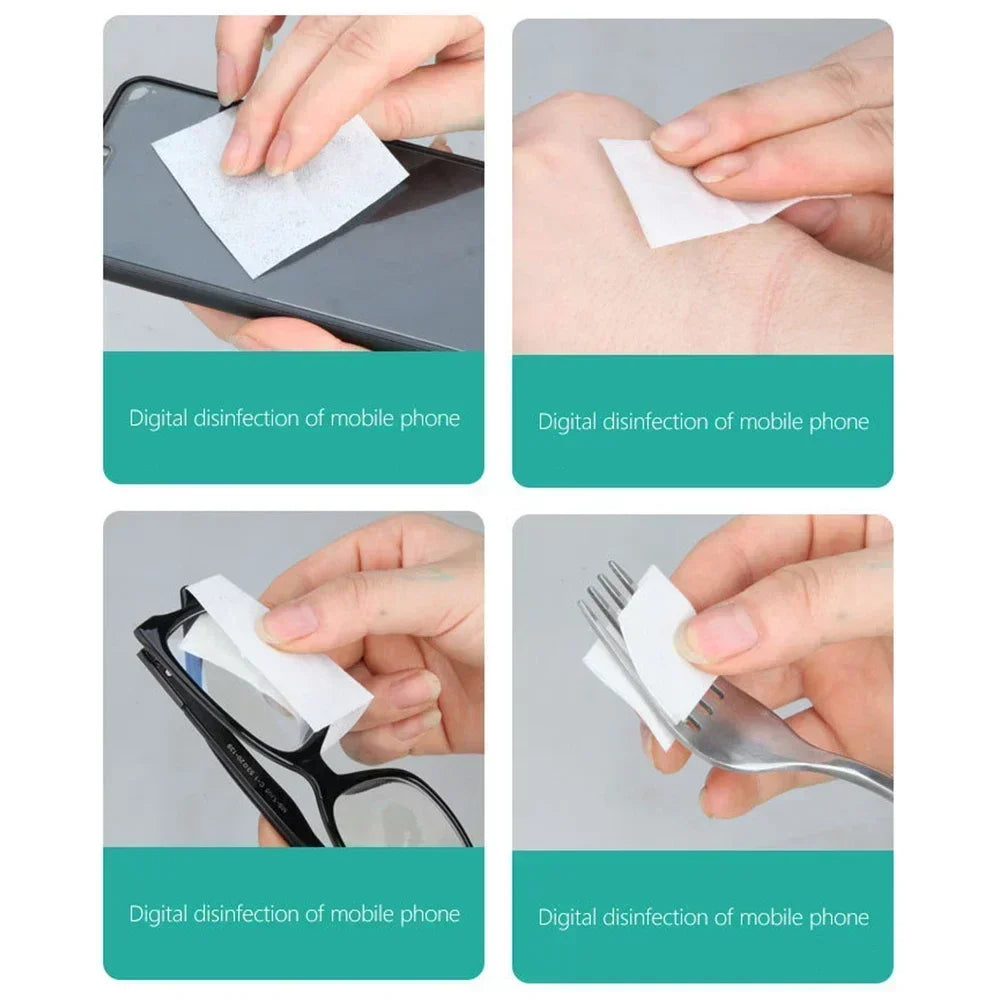 Digital disinfection of mobile phone

Digital disinfection of mobile phone

Digital disinfection of mobile phone

Digital disinfection of mobile phone