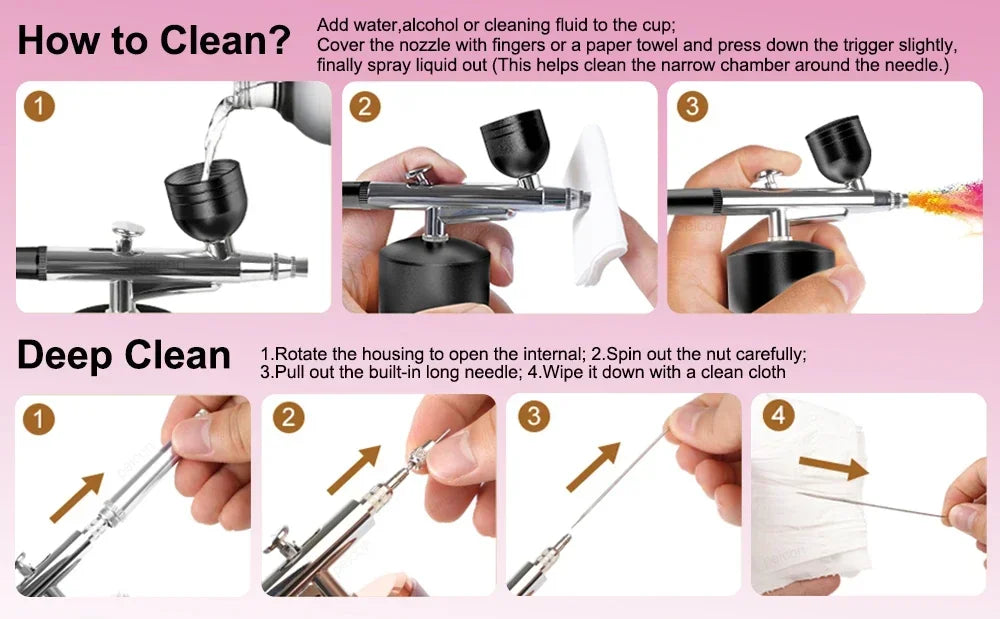 How to Clean?

Add water,alcohol or cleaning fluid to the cup;
Cover the nozzle with fingers or a paper towel and press down the trigger slightly, finally spray liquid out (This helps clean the narrow chamber around the needle.)

1

2

3

Deep Clean

1.Rotate the housing to open the internal; 2.Spin out the nut carefully;
3.Pull out the built-in long needle; 4.Wipe it down with a clean cloth

1

2

3

4