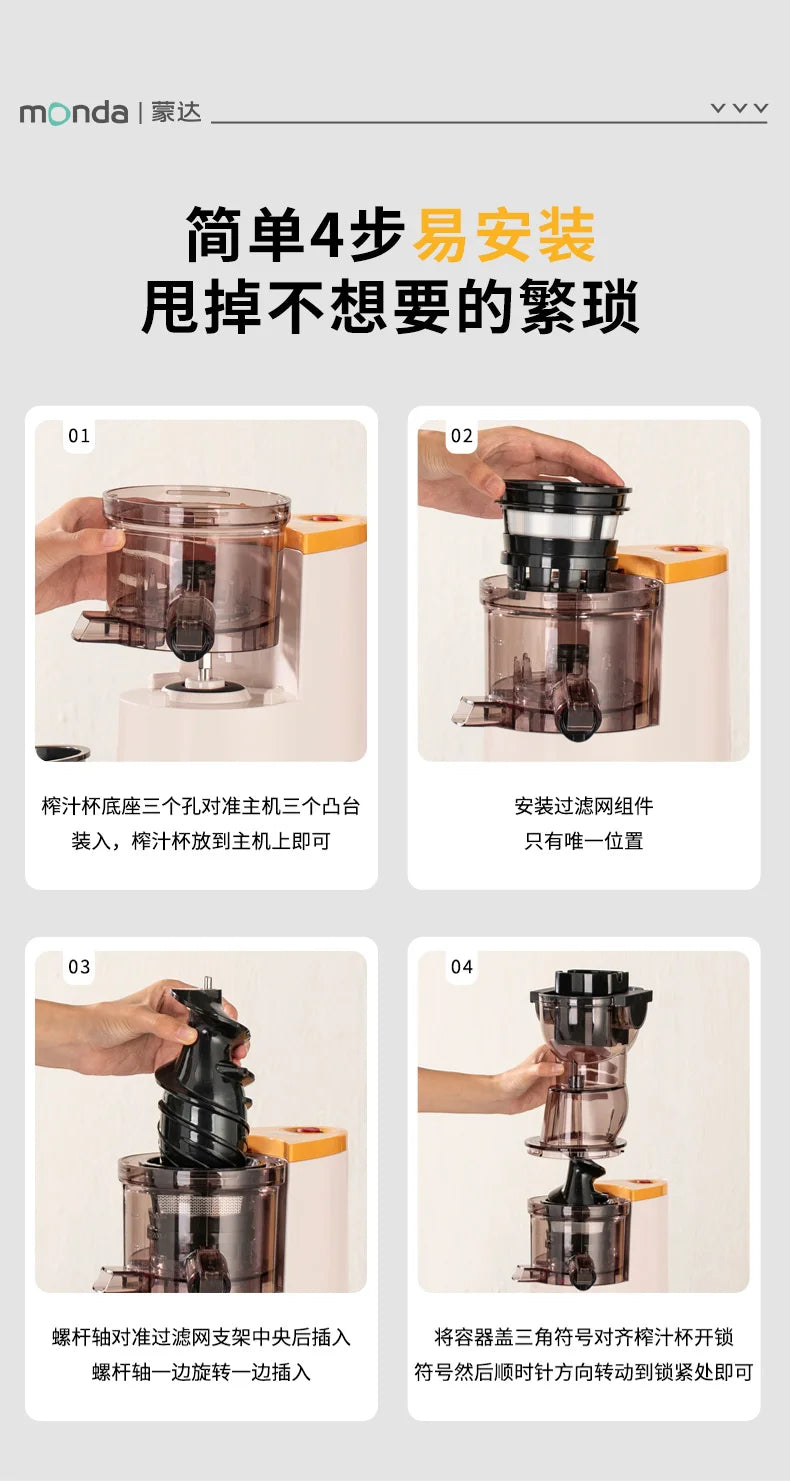 monda | 蒙达

简单4步易安装
甩掉不想要的繁琐

01

榨汁杯底座三个孔对准主机三个凸台装入，榨汁杯放到主机上即可

02

安装过滤网组件
只有唯一位置

03

螺杆轴对准过滤网支架中央后插入
螺杆轴一边旋转一边插入

04

将容器盖三角符号对齐榨汁杯开锁符号然后顺时针方向转动到锁紧处即可