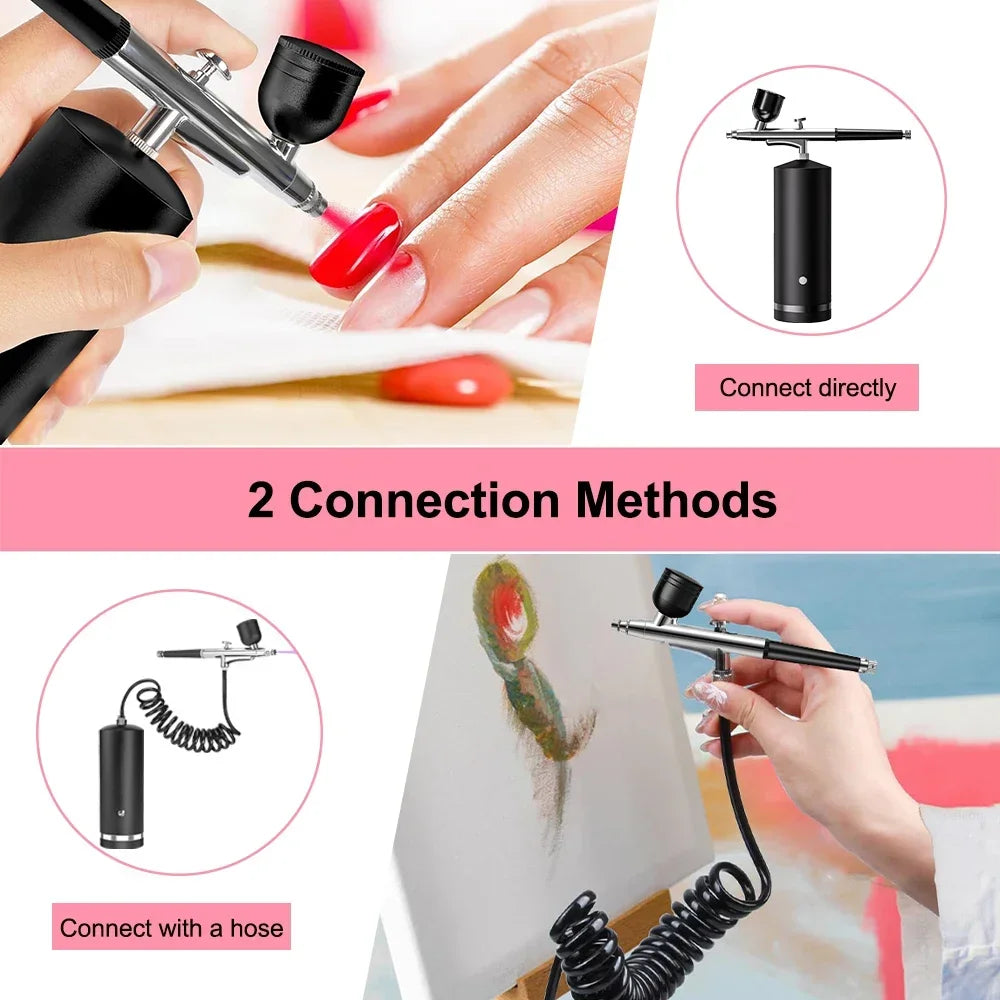 Connect directly

2 Connection Methods

Connect with a hose