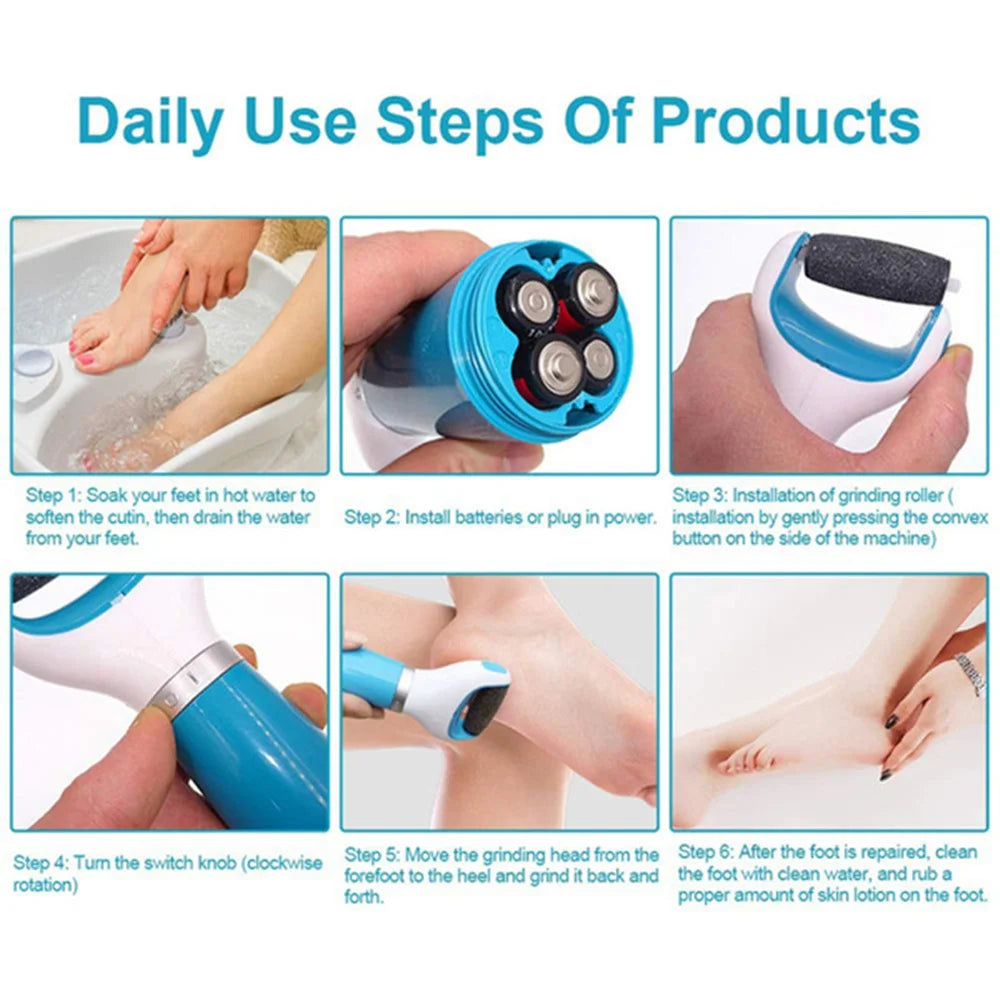 Daily Use Steps Of Products

Step 1: Soak your feet in hot water to soften the cutin, then drain the water from your feet.

Step 2: Install batteries or plug in power.

Step 3: Installation of grinding roller ( installation by gently pressing the convex button on the side of the machine)

Step 4: Turn the switch knob (clockwise rotation)

Step 5: Move the grinding head from the forefoot to the heel and grind it back and forth.

Step 6: After the foot is repaired, clean the foot with clean water, and rub a proper amount of skin lotion on the foot.