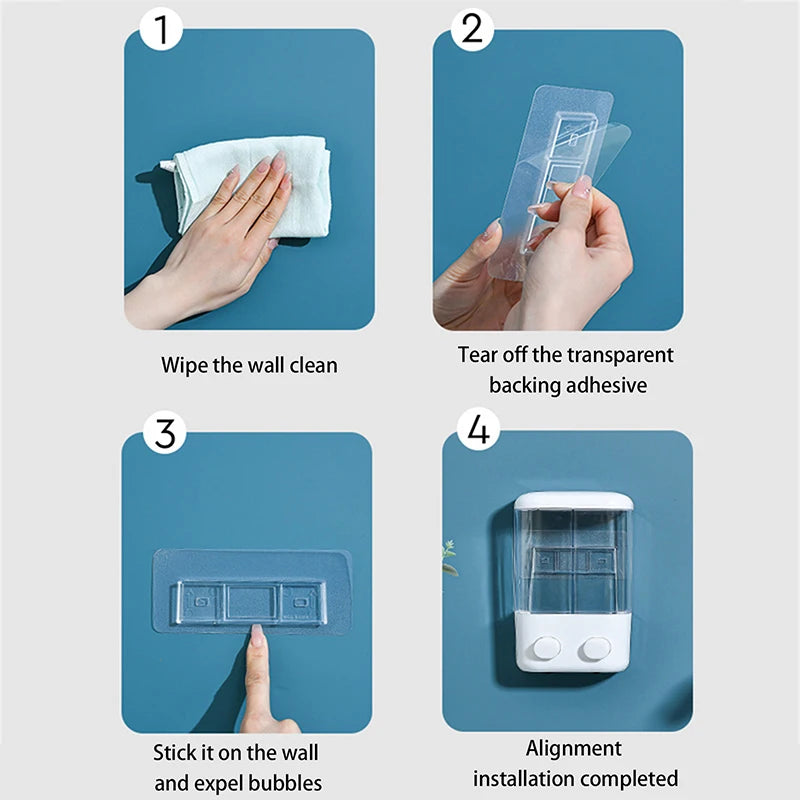 1

Wipe the wall clean

2

Tear off the transparent backing adhesive

3

Stick it on the wall and expel bubbles

4

Alignment installation completed