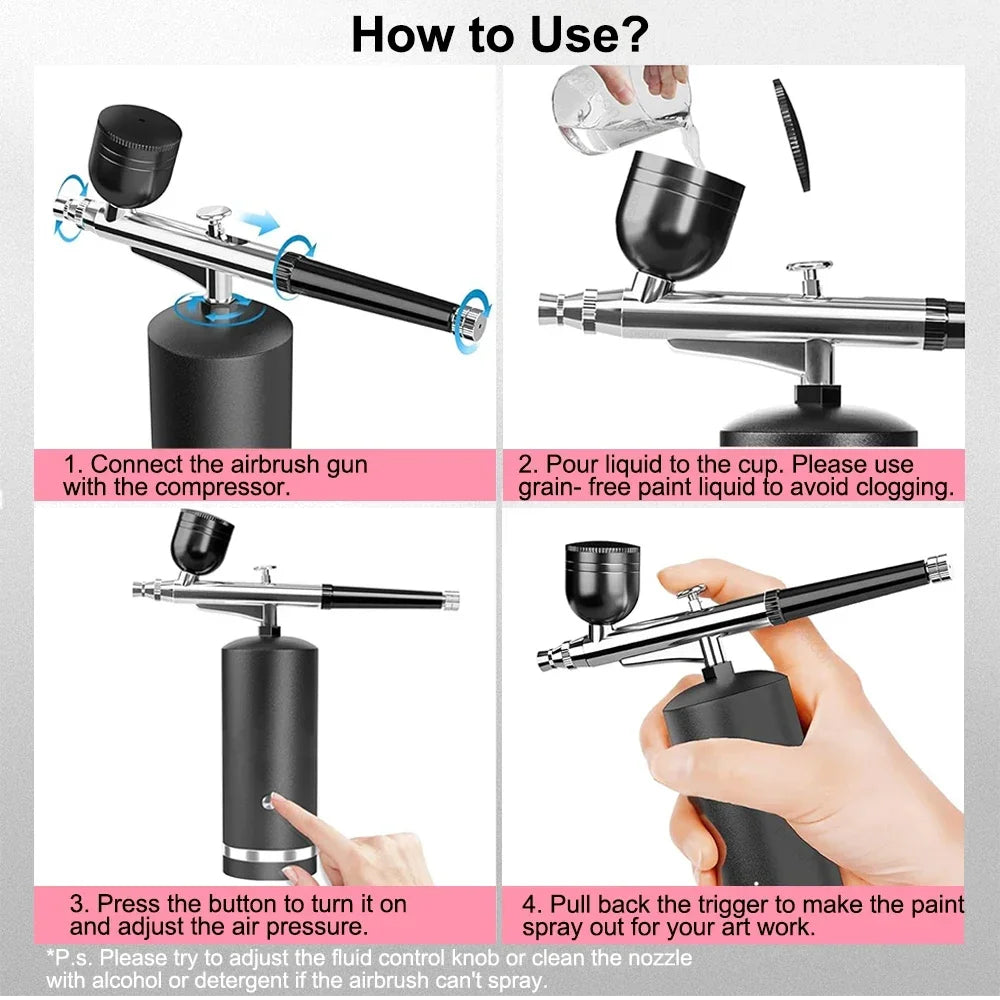 How to Use?

1. Connect the airbrush gun with the compressor.

2. Pour liquid to the cup. Please use grain- free paint liquid to avoid clogging.

3. Press the button to turn it on and adjust the air pressure.

4. Pull back the trigger to make the paint spray out for your art work.

*P.s. Please try to adjust the fluid control knob or clean the nozzle with alcohol or detergent if the airbrush can't spray.